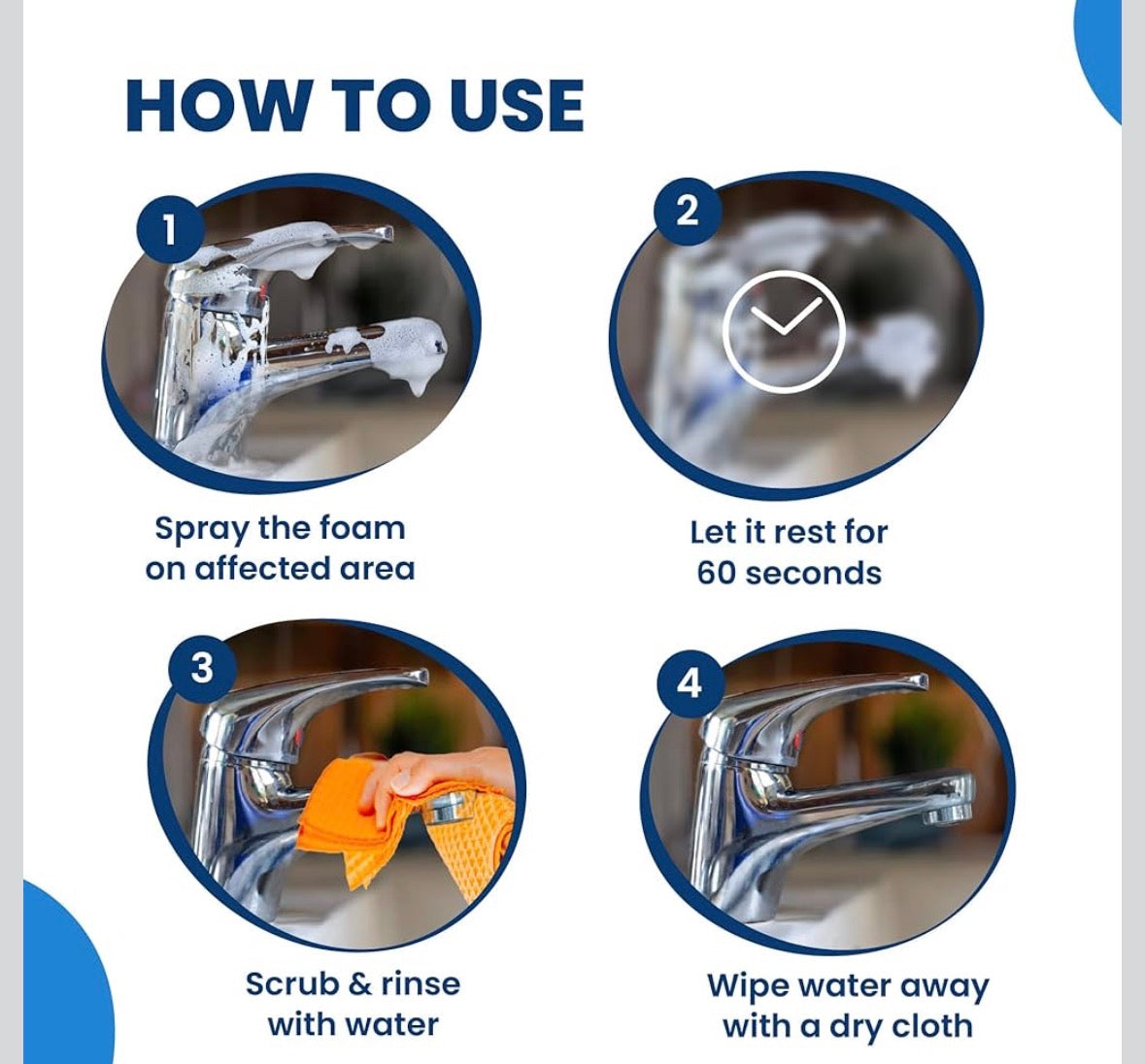 HOW TO USE

1

Spray the foam on affected area

2

Let it rest for 60 seconds

3

Scrub & rinse with water

4

Wipe water away with a dry cloth