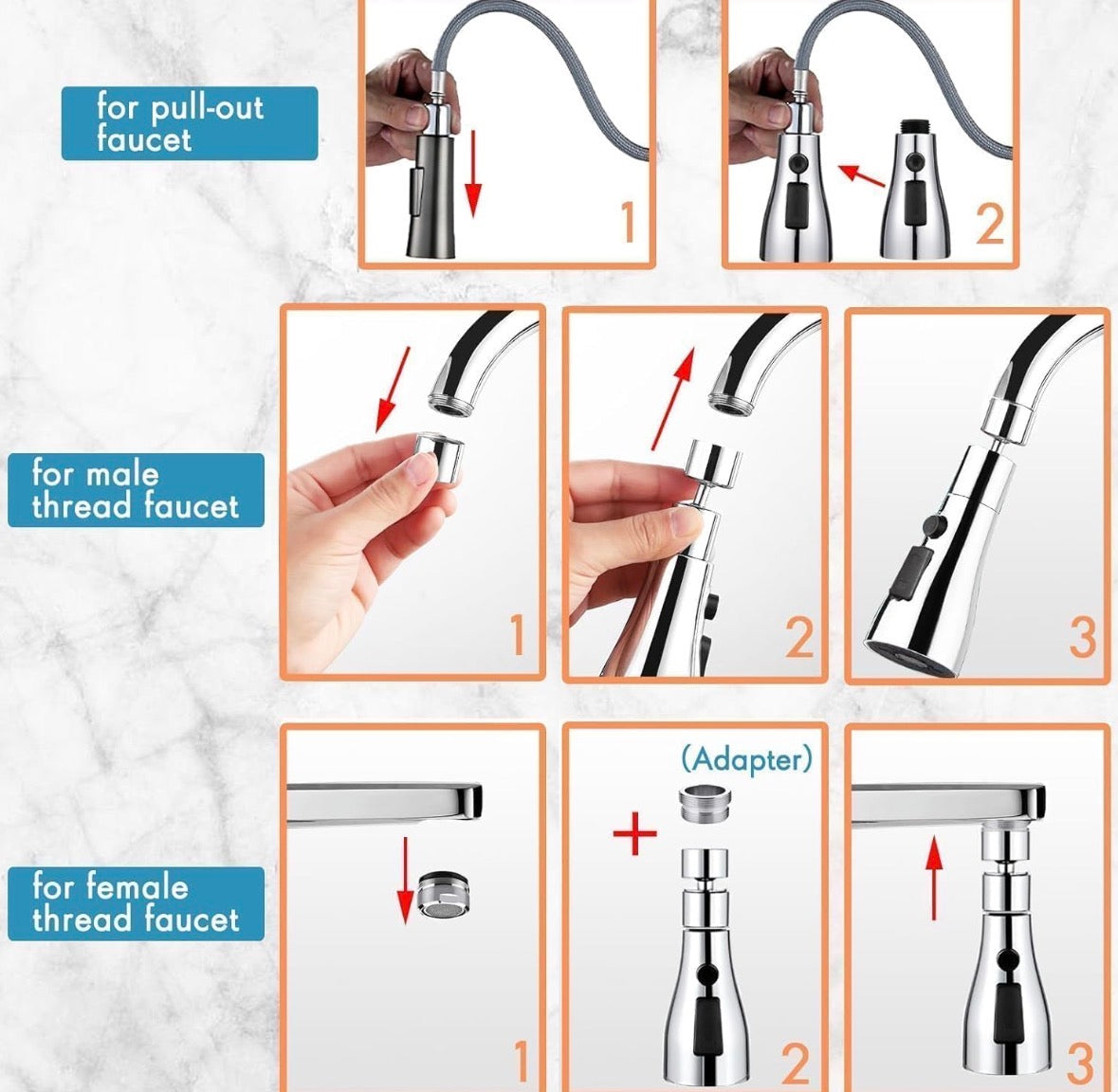 for pull-out faucet

1

2

for male thread faucet

1

2

3

for female thread faucet

1

(Adapter)

+

2

3