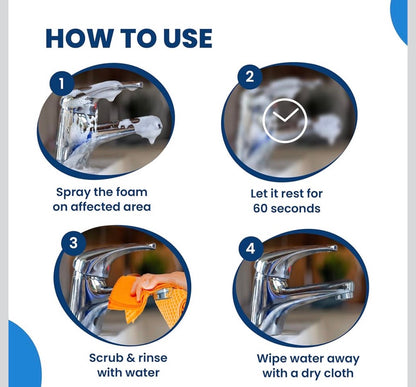 HOW TO USE

1

Spray the foam on affected area

2

Let it rest for 60 seconds

3

Scrub & rinse with water

4

Wipe water away with a dry cloth